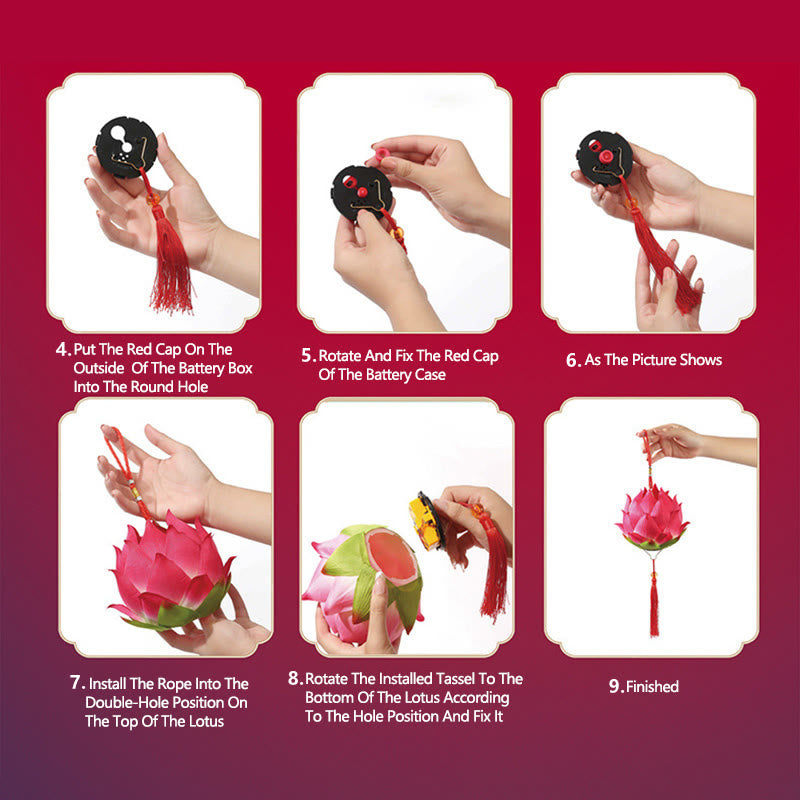 4. Put The Red Cap On The Outside Of The Battery Box Into The Round Hole

5. Rotate And Fix The Red Cap Of The Battery Case

6. As The Picture Shows

7. Install The Rope Into The Double-Hole Position On The Top Of The Lotus

8. Rotate The Installed Tassel To The Bottom Of The Lotus According To The Hole Position And Fix It

9. Finished