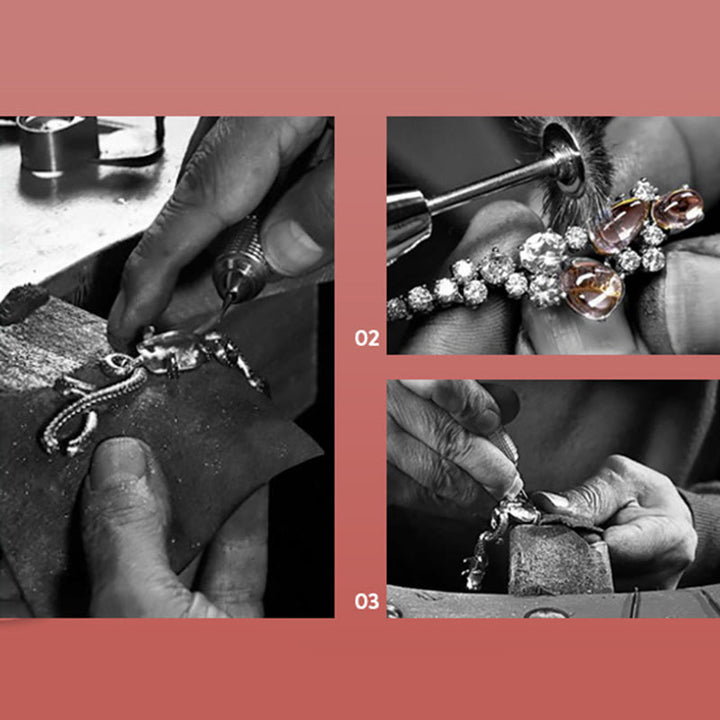 02

03